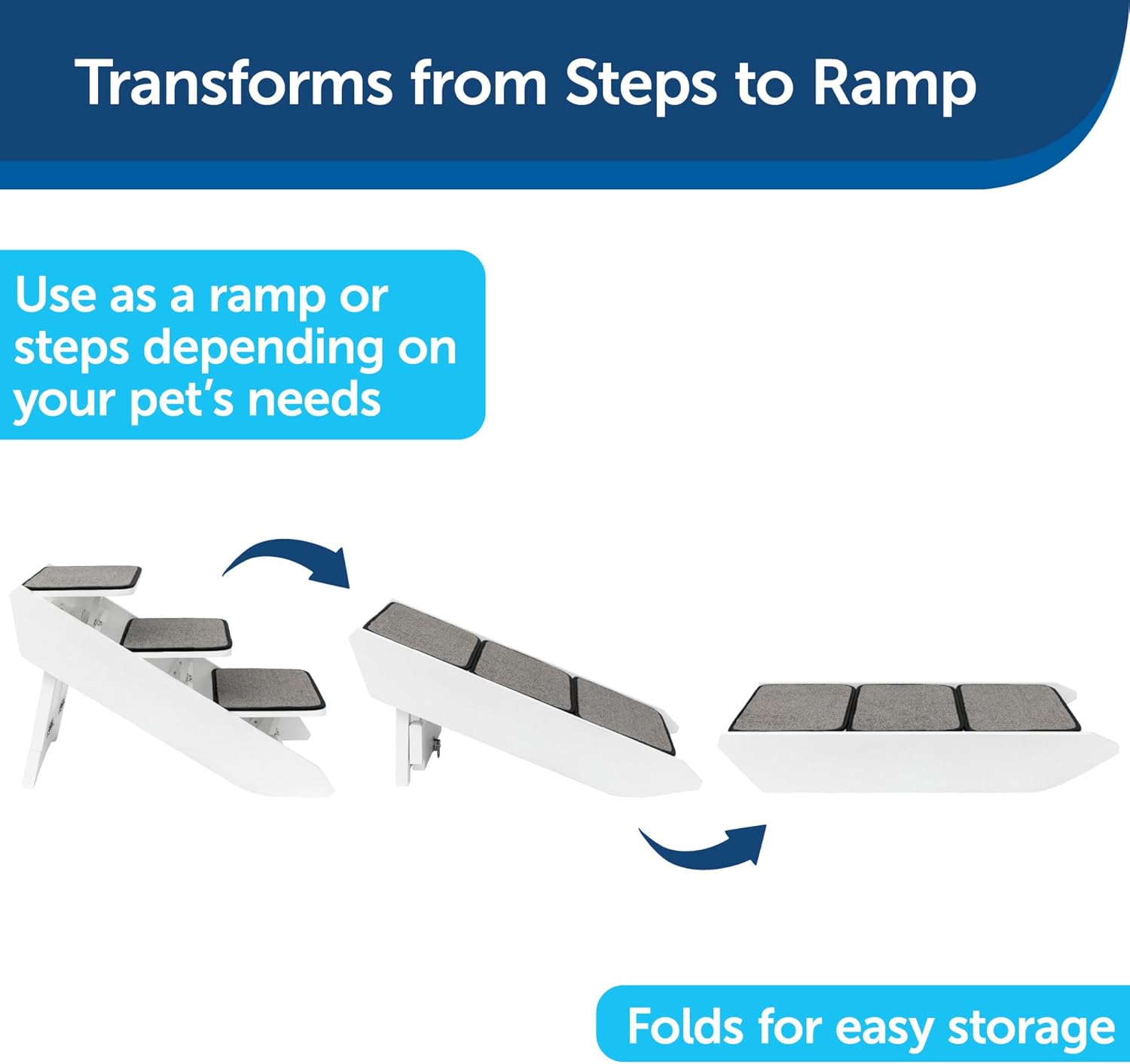 Transforms from Steps to Ramp

Use as a ramp or steps depending on your pet's needs

Folds for easy storage